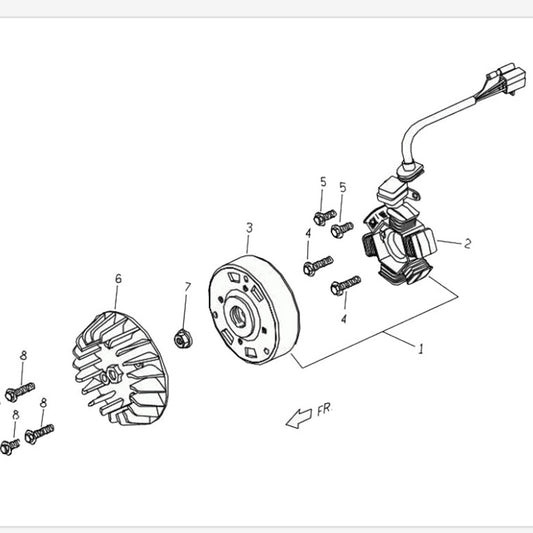 5
5
3
4
2
6
7
4
1
8
8
8
FR.