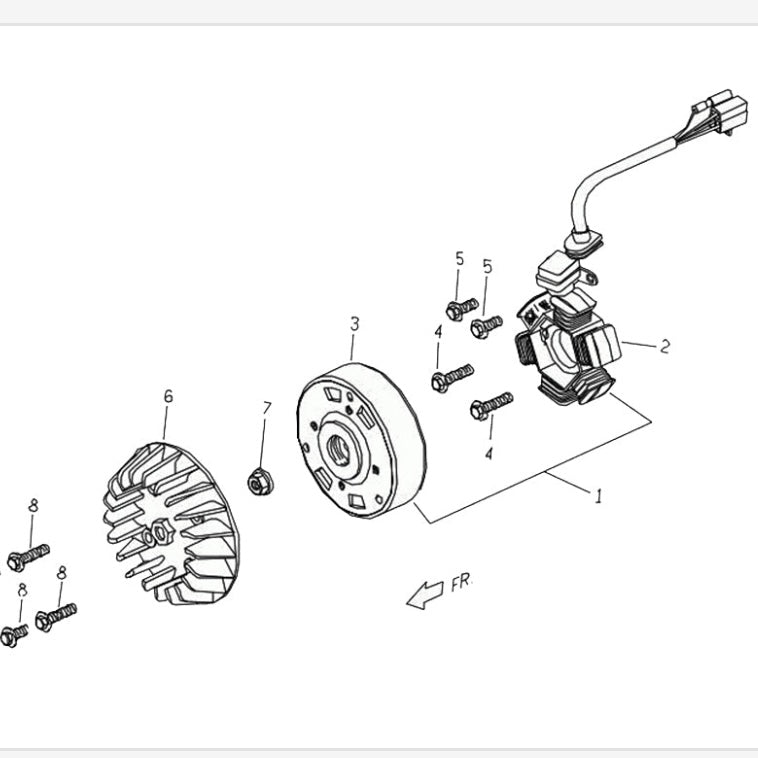 5
5
3
4
2
6
7
4
1
8
8
8
FR.